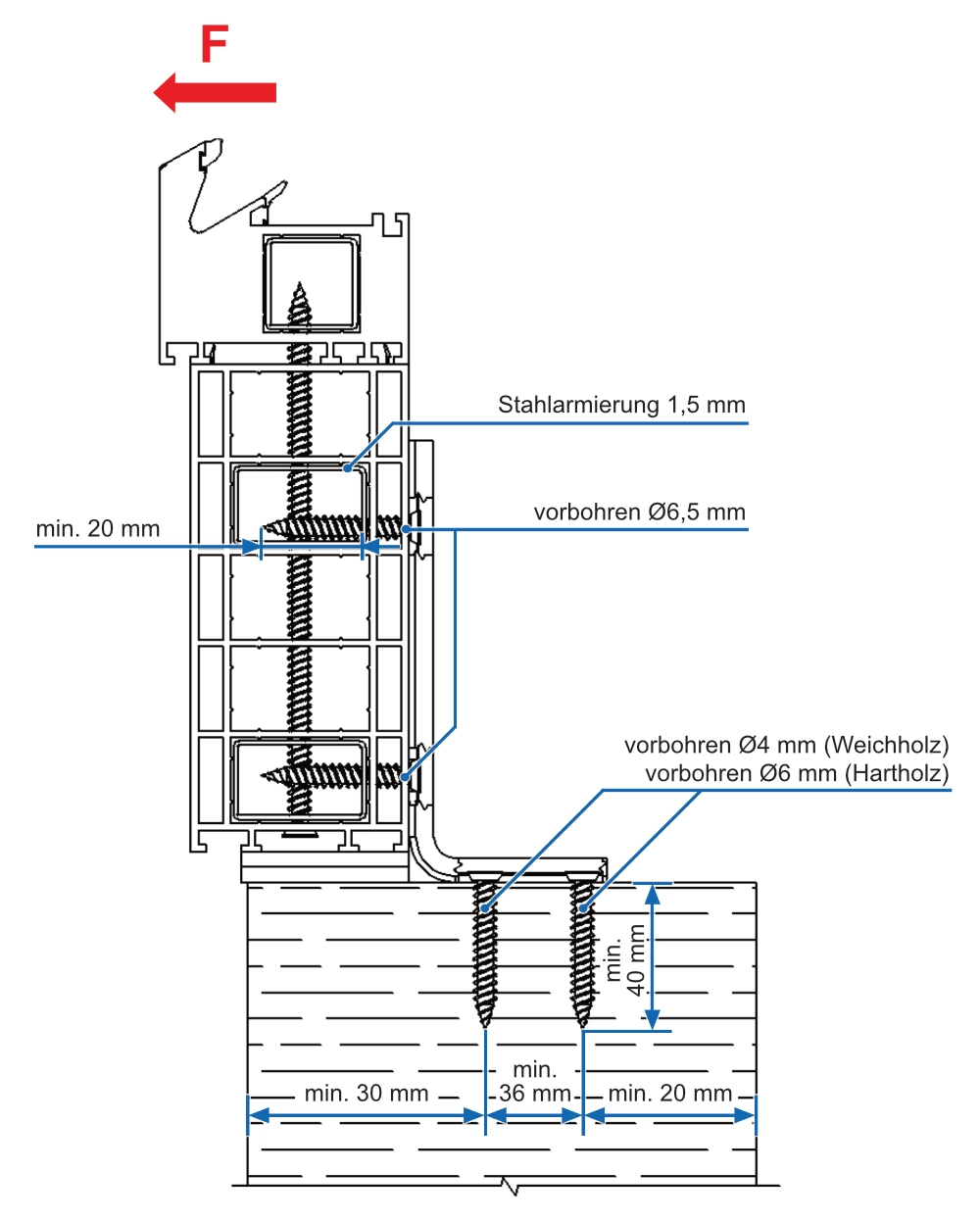 F

Stahlarmierung 1,5 mm

vorbohren Ø6,5 mm

min. 20 mm

vorbohren Ø4 mm (Weichholz)
vorbohren Ø6 mm (Hartholz)

min. 40 mm

min. 30 mm

min. 36 mm

min. 20 mm