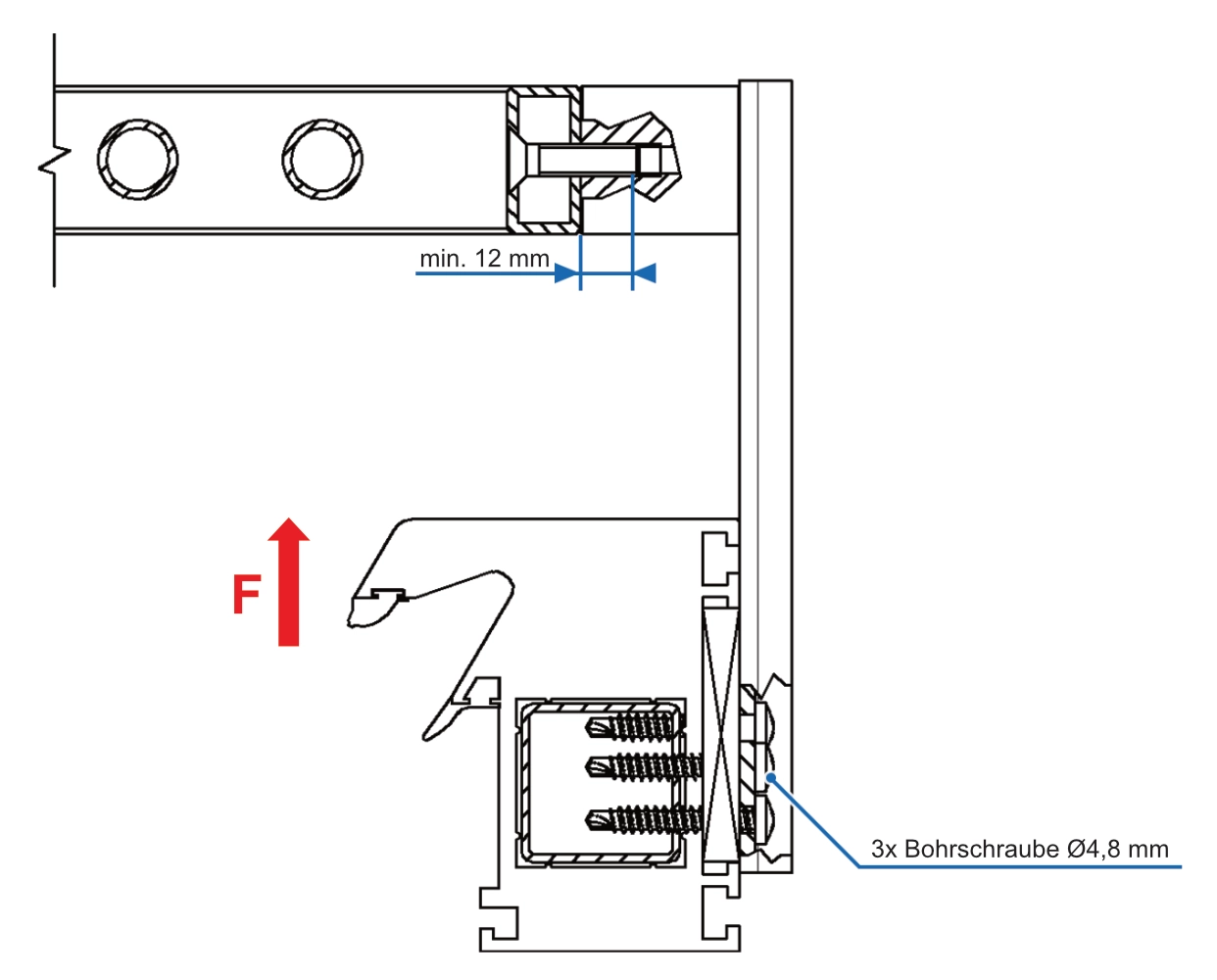 min. 12 mm

F

3x Bohrschraube Ø4,8 mm