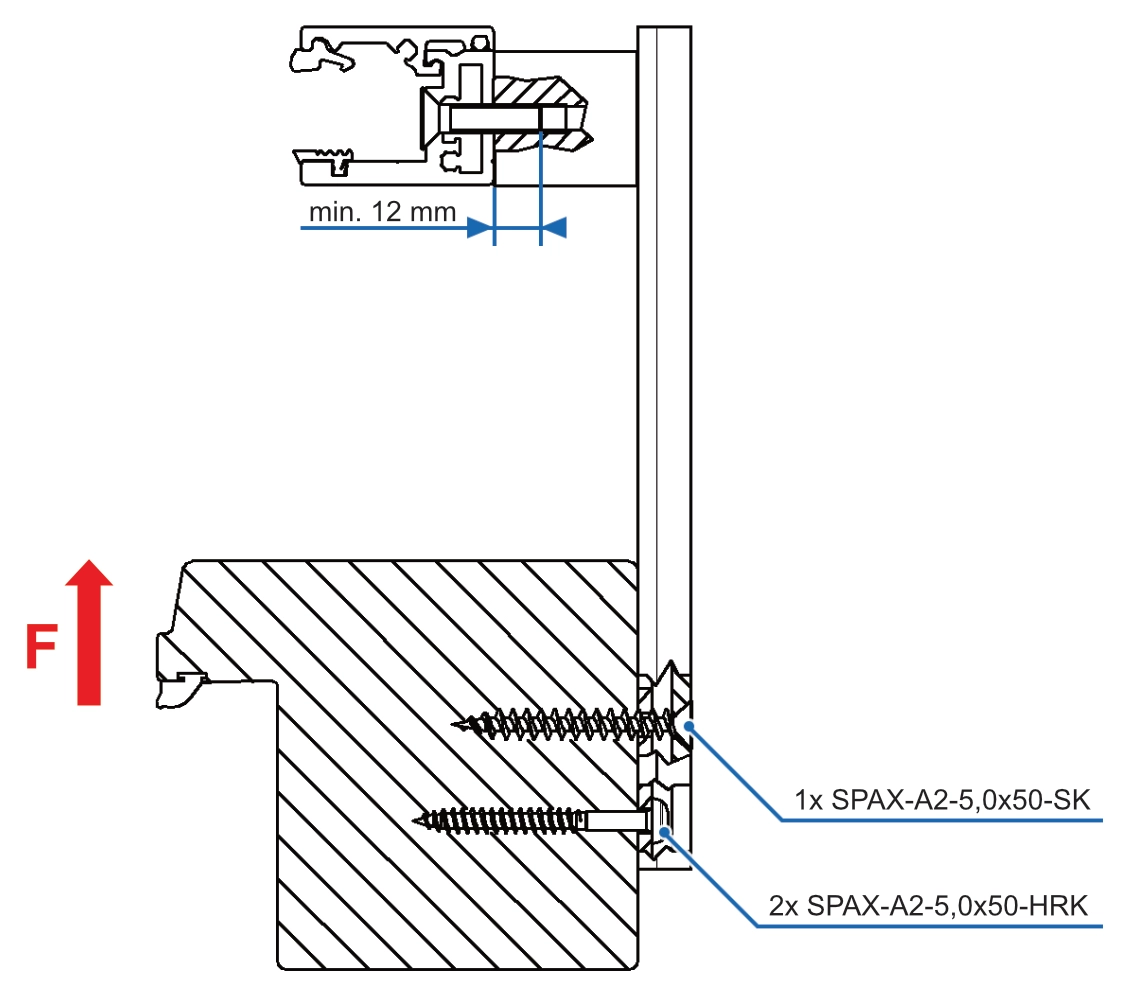 min. 12 mm

F

1x SPAX-A2-5,0x50-SK

2x SPAX-A2-5,0x50-HRK