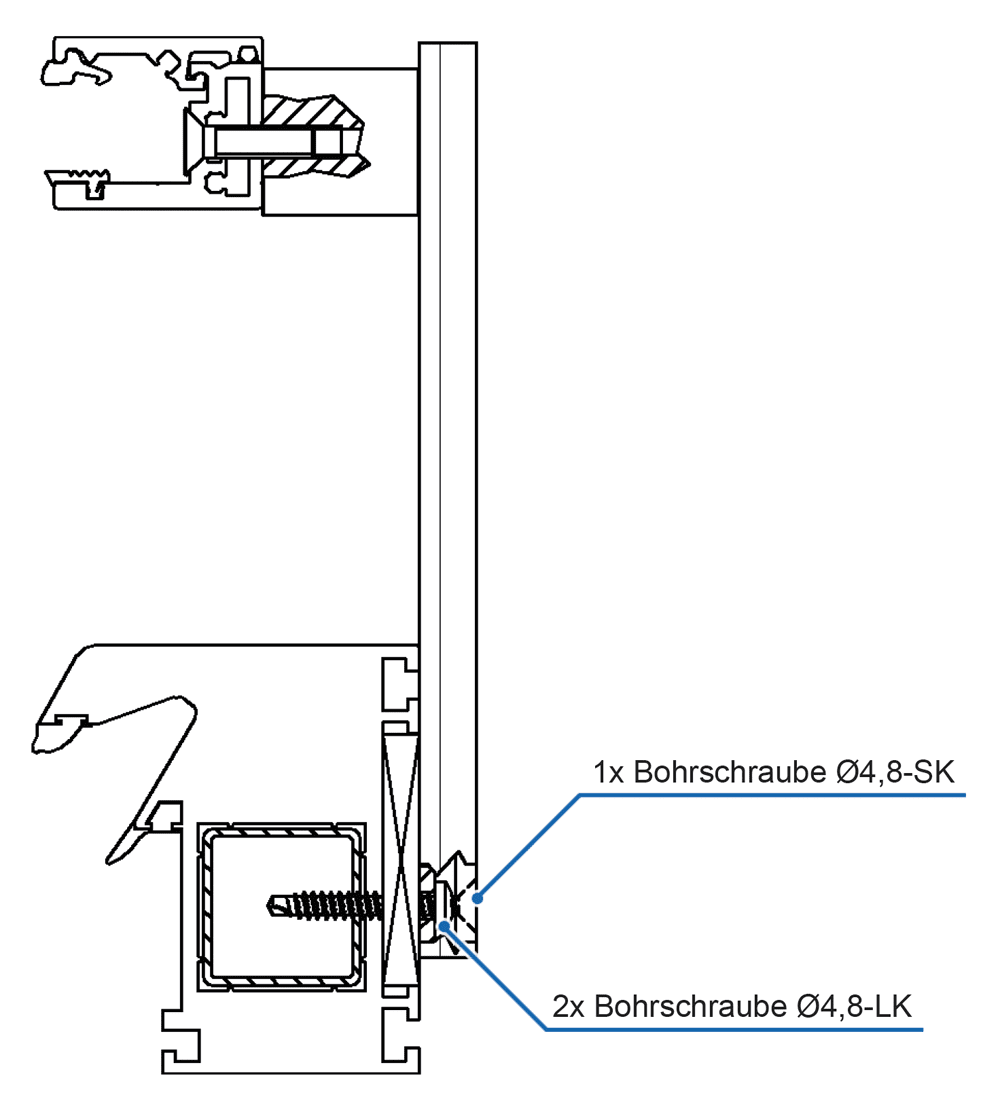 1x Bohrschraube Ø4,8-SK

2x Bohrschraube Ø4,8-LK