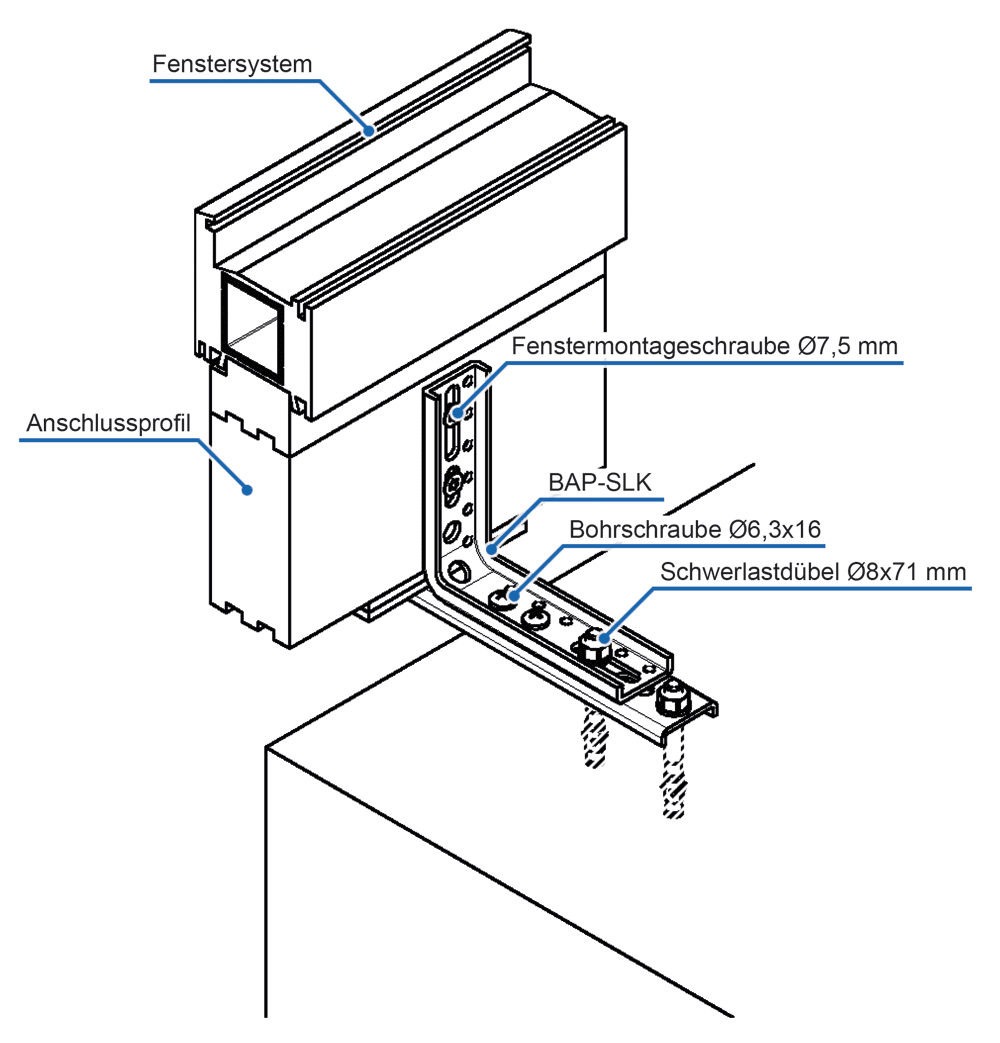 Fenstersystem

Fenstermontageschraube Ø7,5 mm

Anschlussprofil

BAP-SLK

Bohrschraube Ø6,3x16

Schwerlastdübel Ø8x71 mm