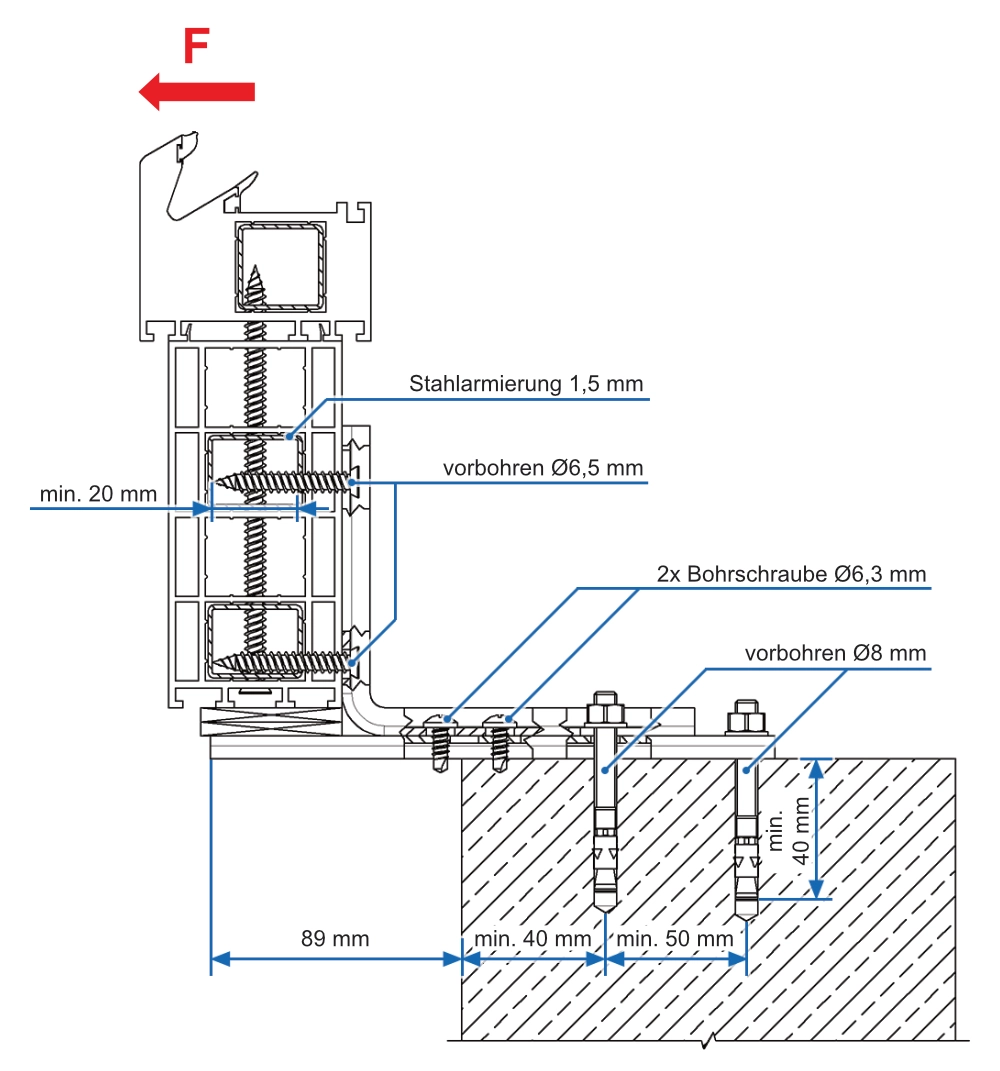 F

Stahlarmierung 1,5 mm

vorbohren Ø6,5 mm

min. 20 mm

2x Bohrschraube Ø6,3 mm

vorbohren Ø8 mm

min. 40 mm

89 mm

min. 40 mm

min. 50 mm