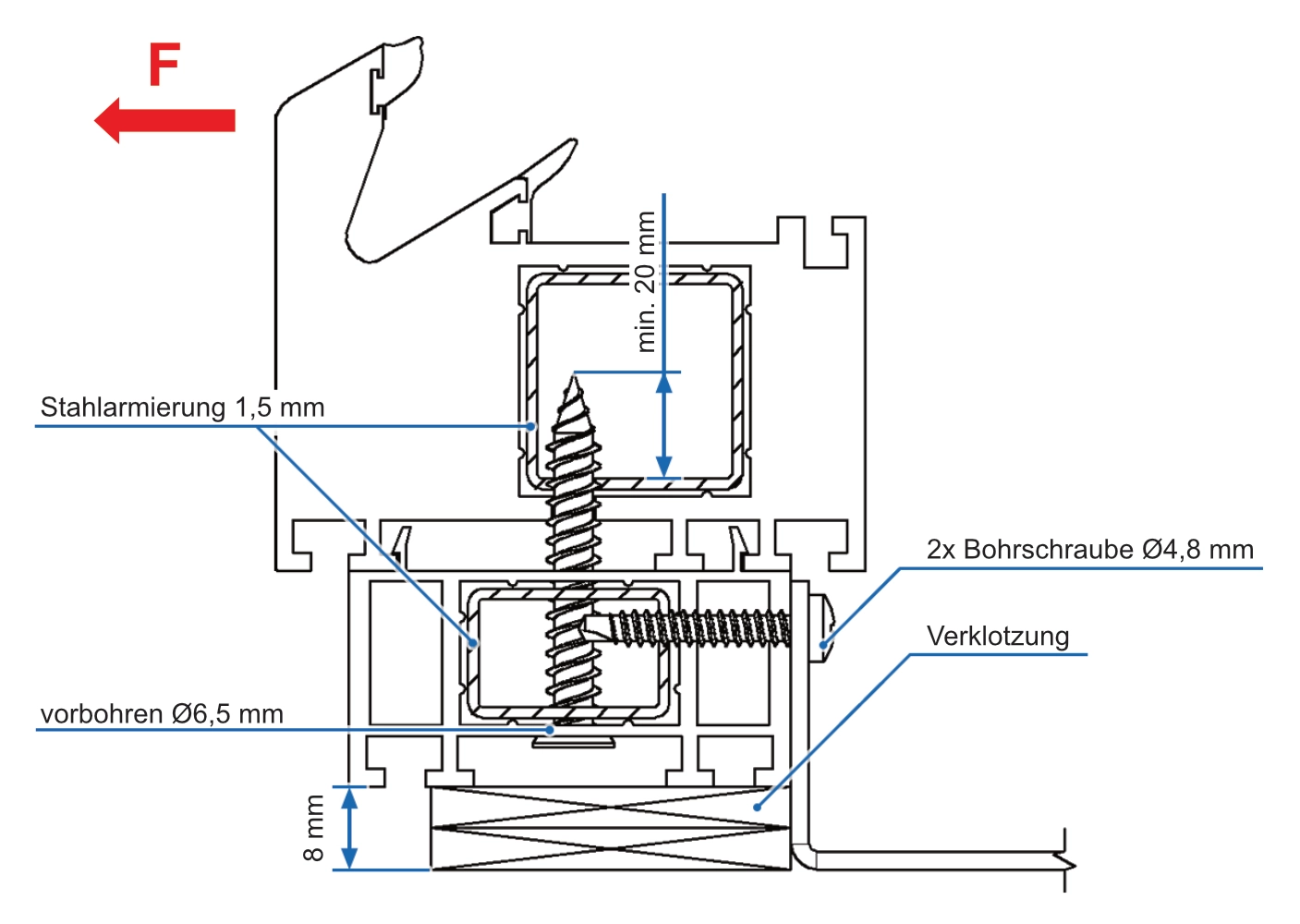 F

min. 20 mm

Stahlarmierung 1,5 mm

2x Bohrschraube Ø4,8 mm

Verklotzung

vorbohren Ø6,5 mm

8 mm