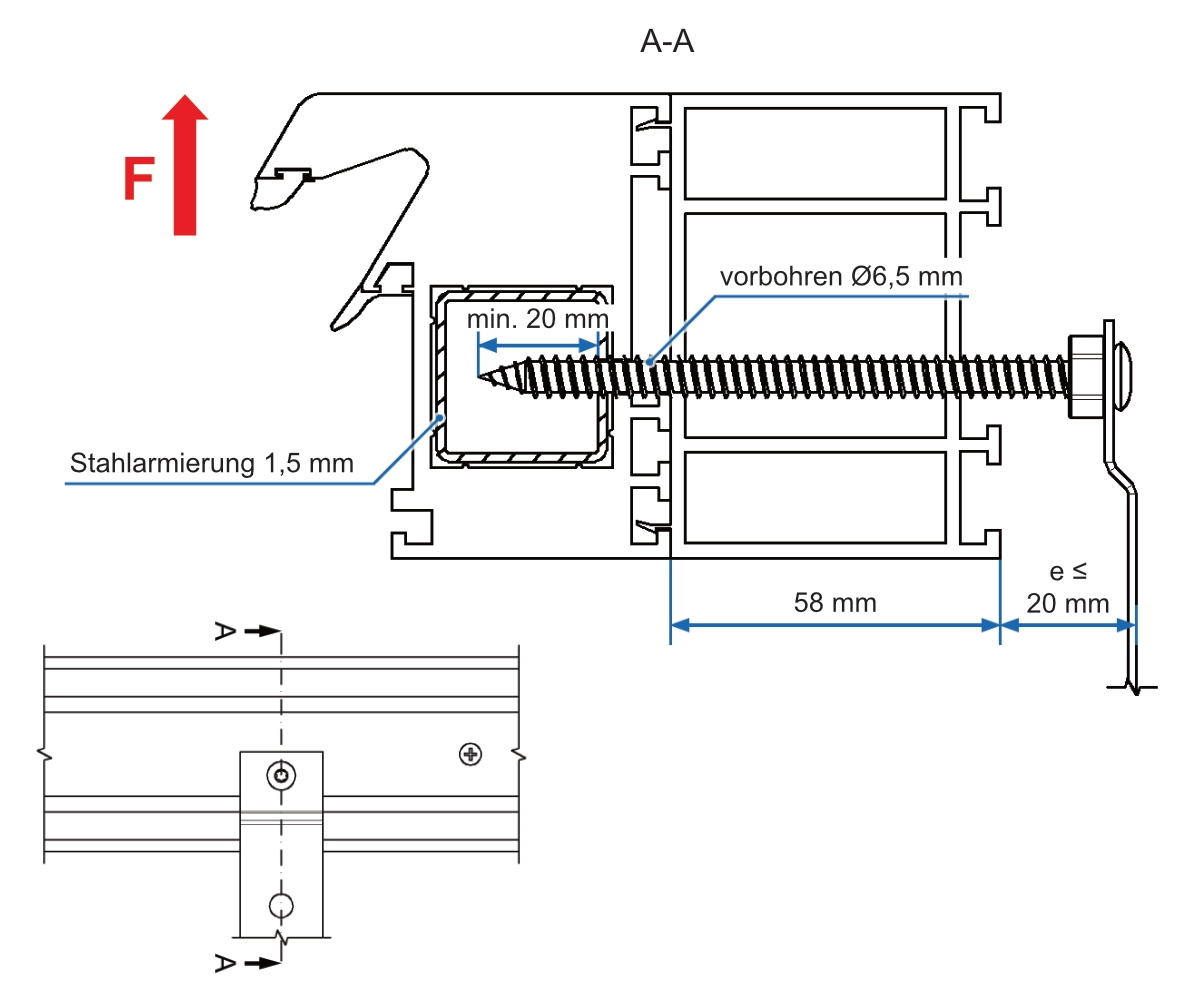 A-A

F

vorbohren Ø6,5 mm

min. 20 mm

Stahlarmierung 1,5 mm

58 mm

e ≤ 20 mm

A

A