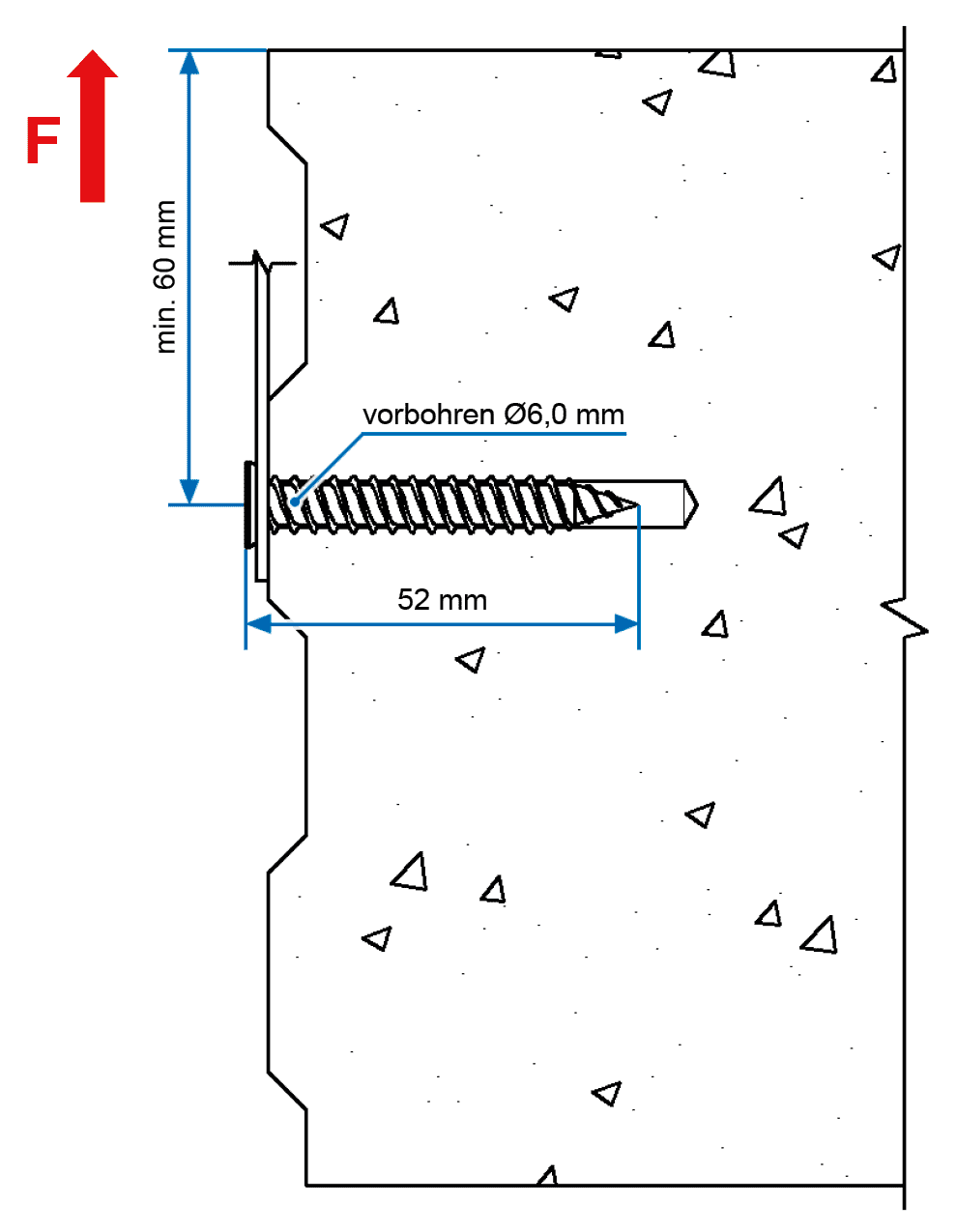 F

min. 60 mm

vorbohren Ø6,0 mm

52 mm