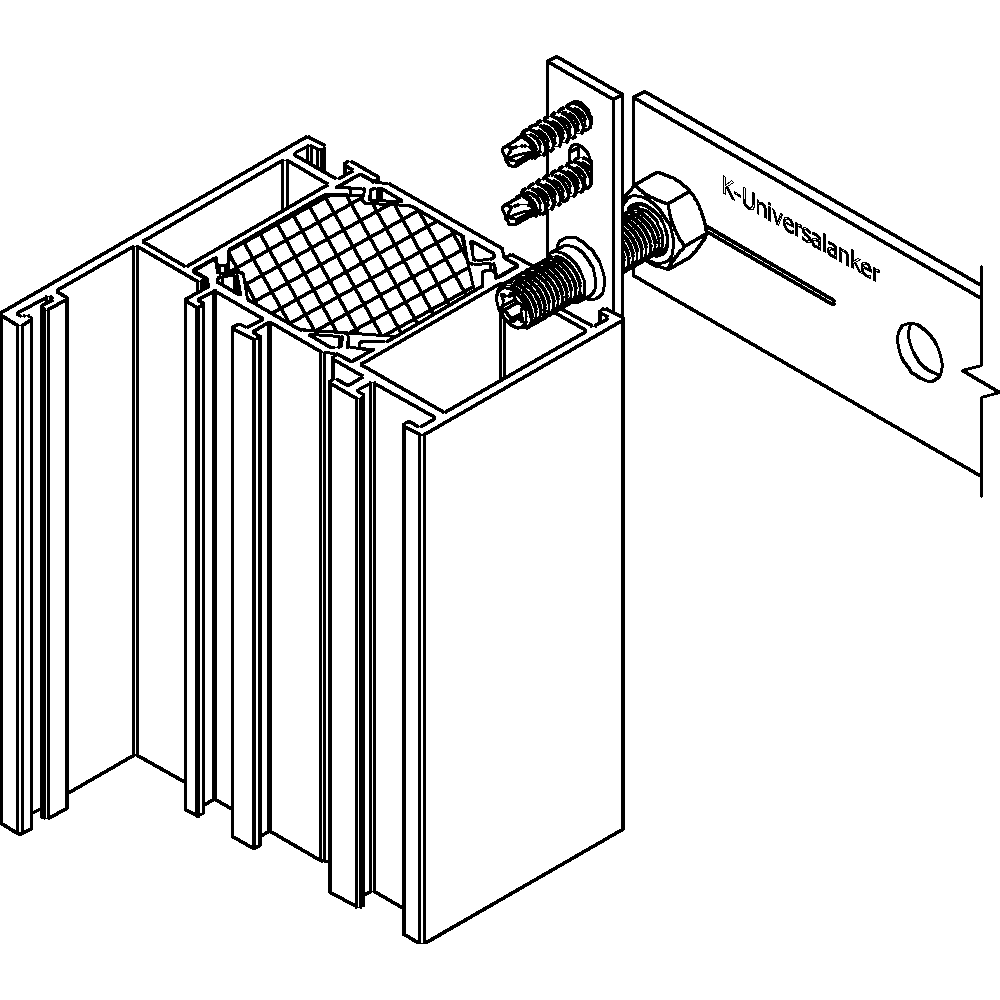 K-Universalanker