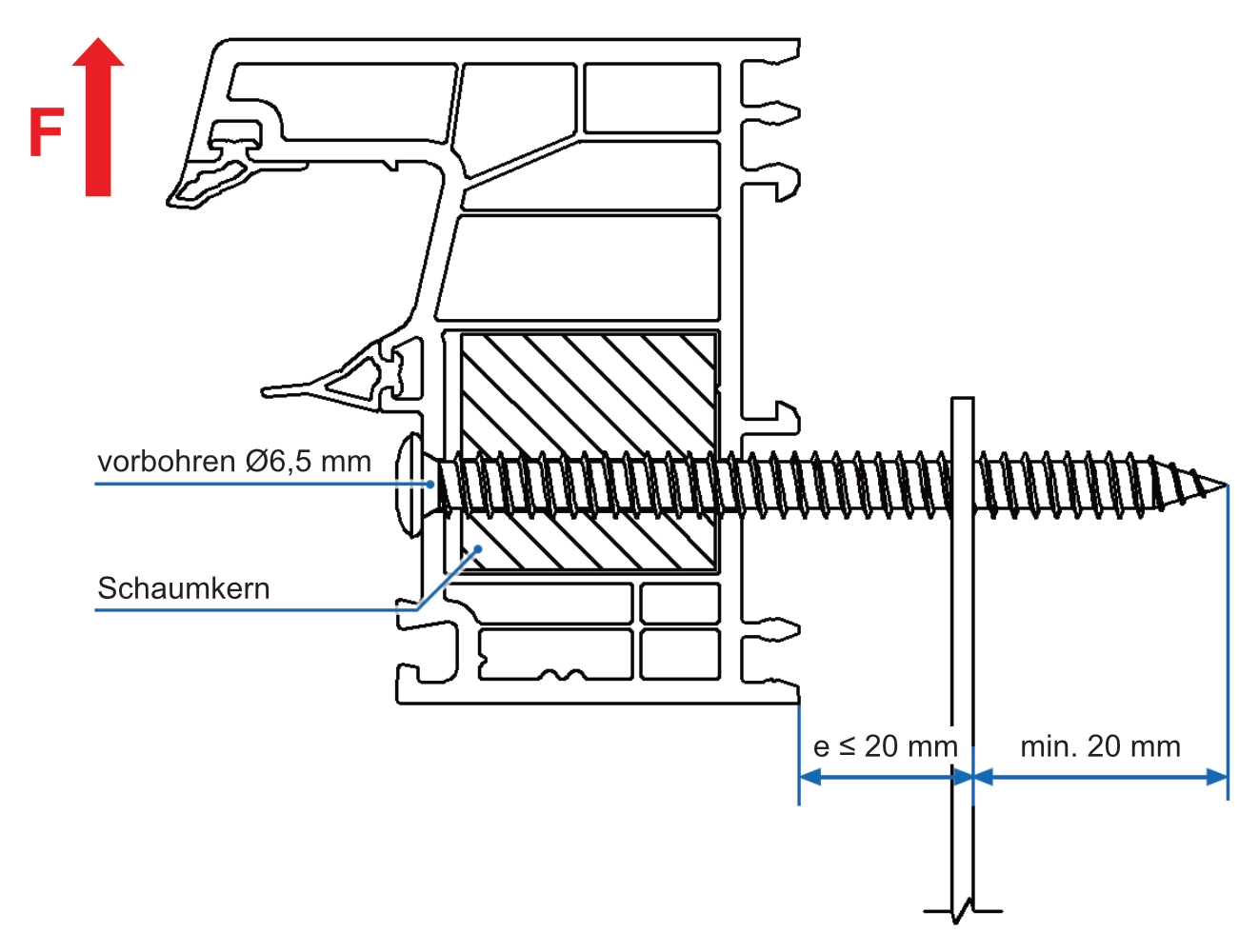 F

vorbohren Ø6,5 mm

Schaumkern

e ≤ 20 mm

min. 20 mm