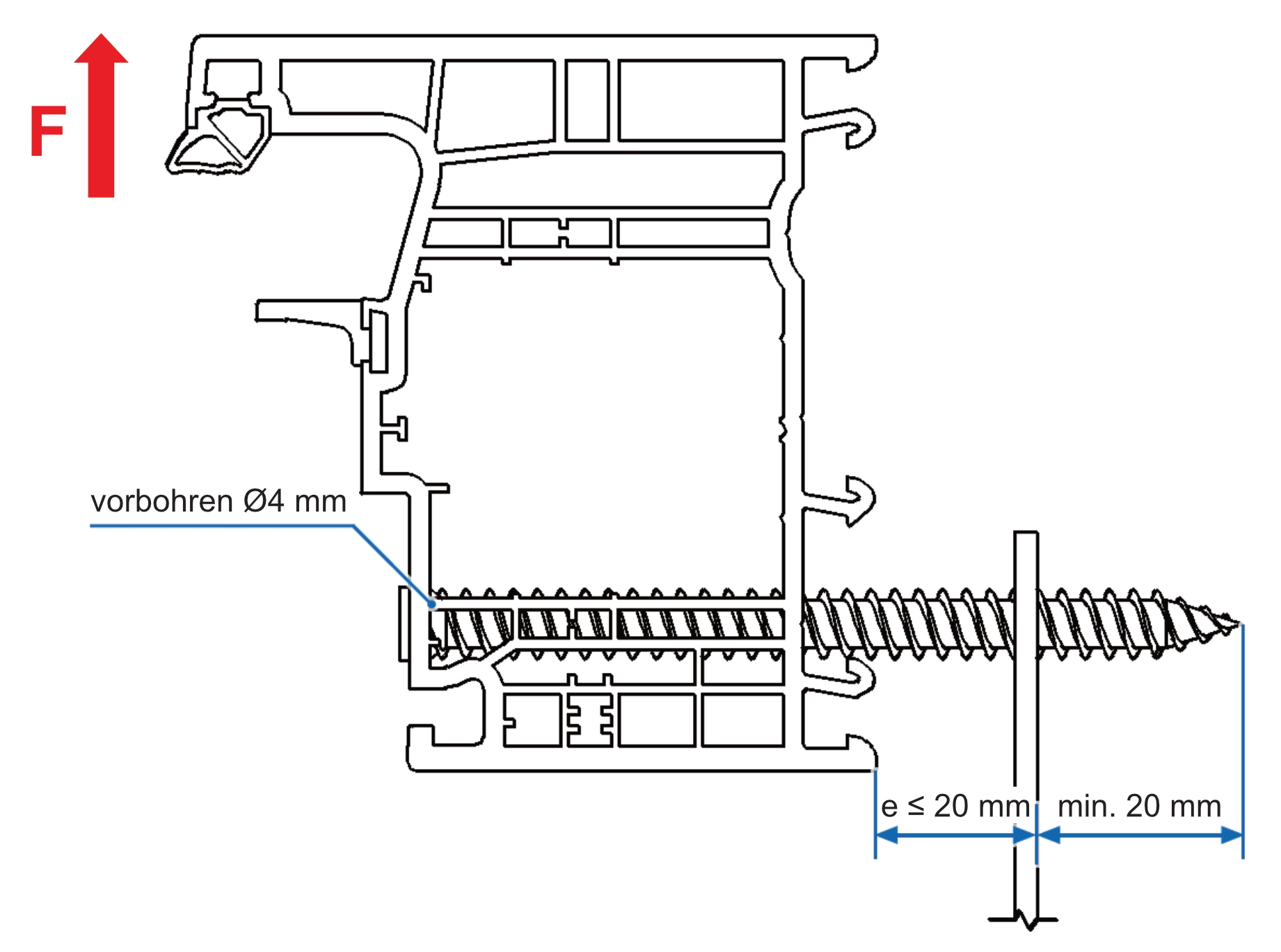 F

vorbohren Ø4 mm

e ≤ 20 mm

min. 20 mm