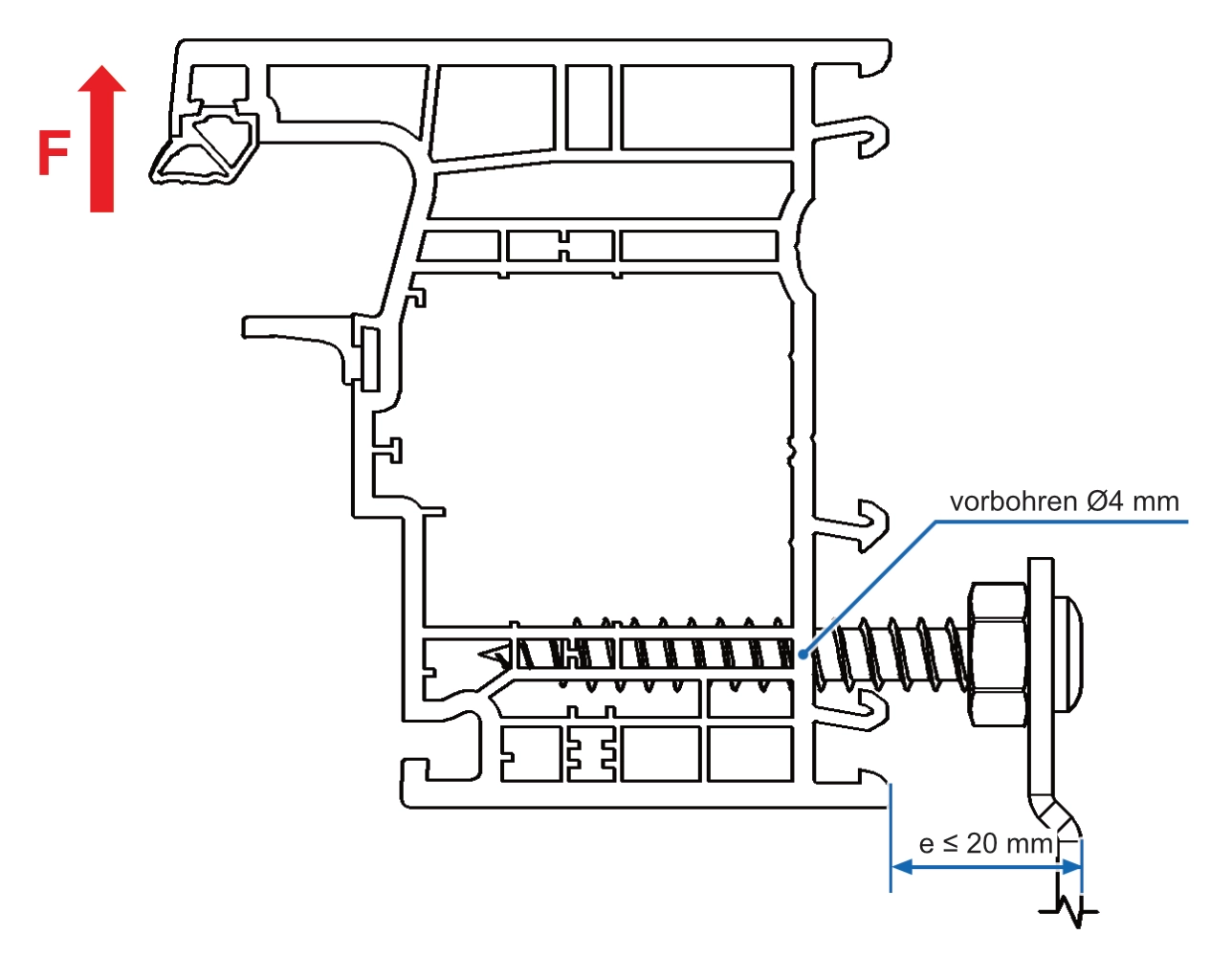 F

vorbohren Ø4 mm

e ≤ 20 mm