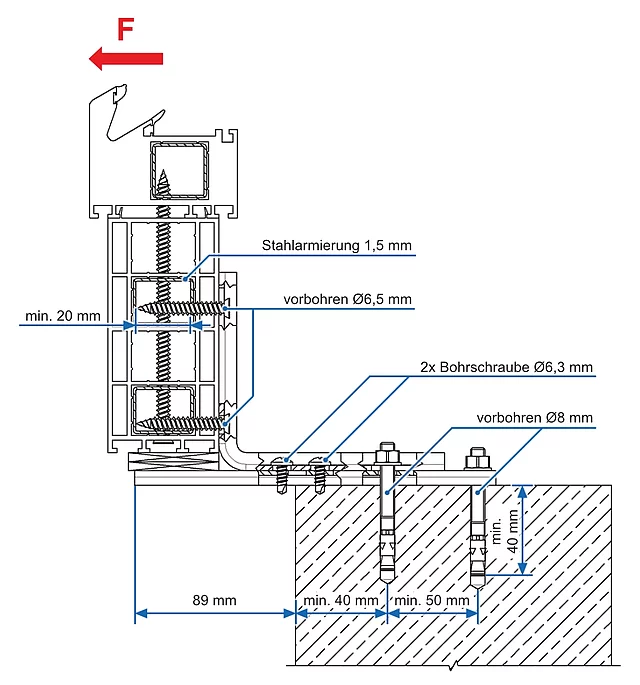 F

Stahlarmierung 1,5 mm

vorbohren Ø6,5 mm

min. 20 mm

2x Bohrschraube Ø6,3 mm

vorbohren Ø8 mm

min. 40 mm

89 mm

min. 40 mm

min. 50 mm