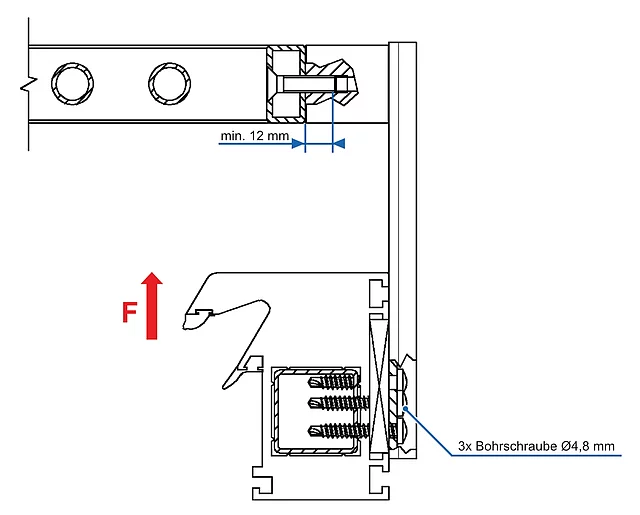 min. 12 mm

F

3x Bohrschraube Ø4,8 mm