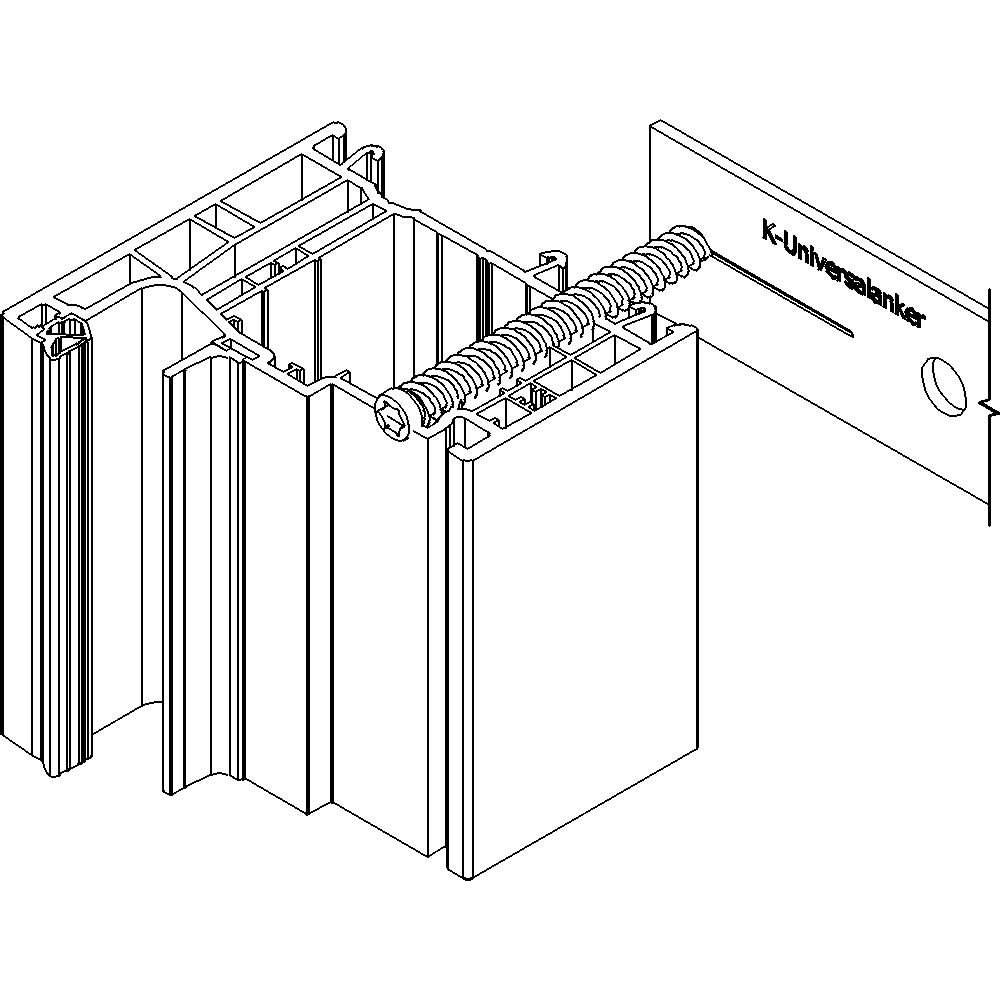 K-Universalanker