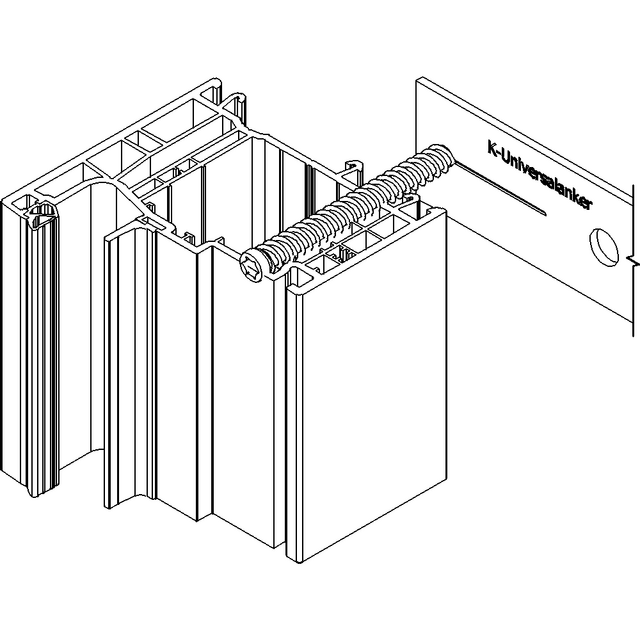 K-Universalanker