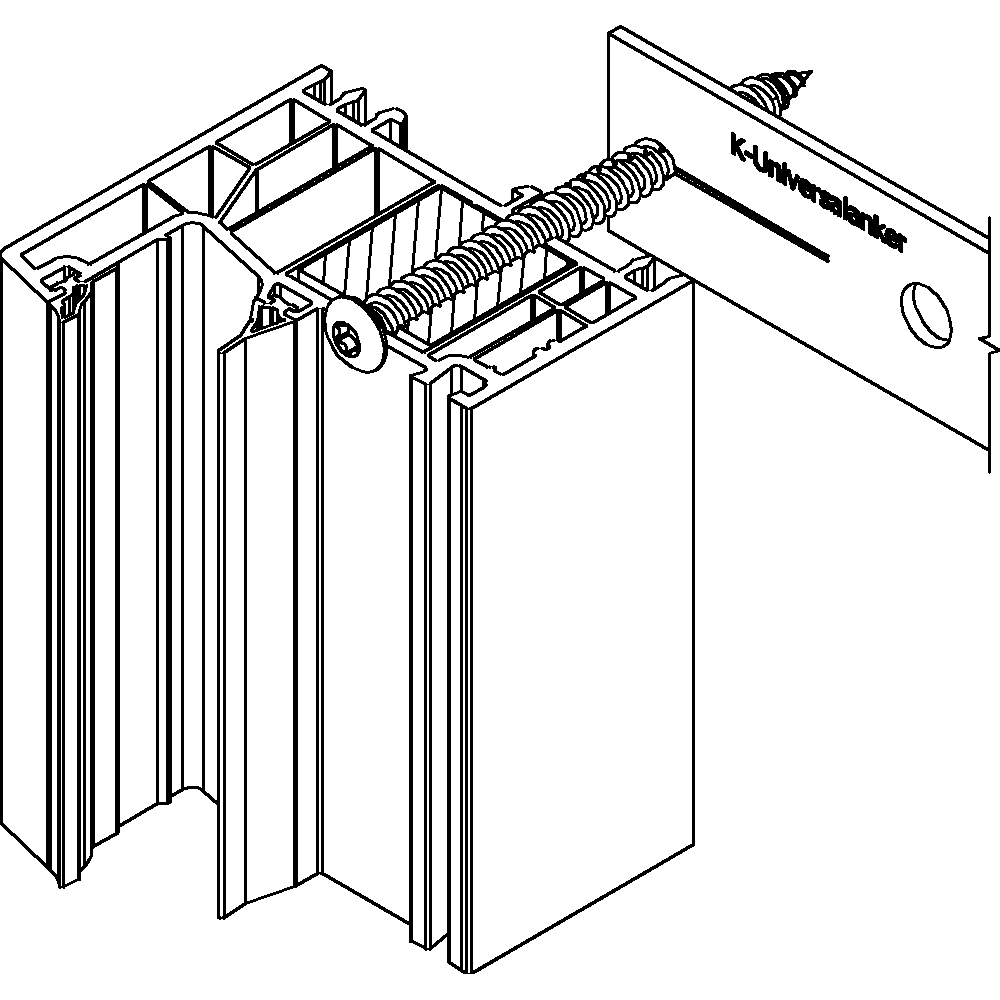 K-Universalanker