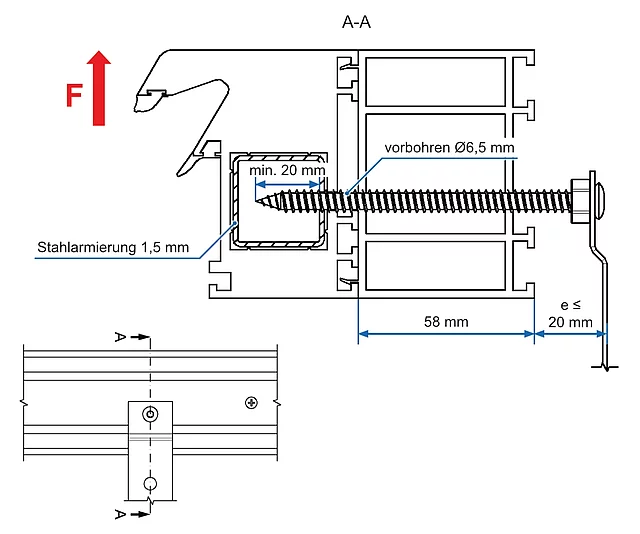 A-A

F

vorbohren Ø6,5 mm

min. 20 mm

Stahlarmierung 1,5 mm

58 mm

e ≤
20 mm

A

A