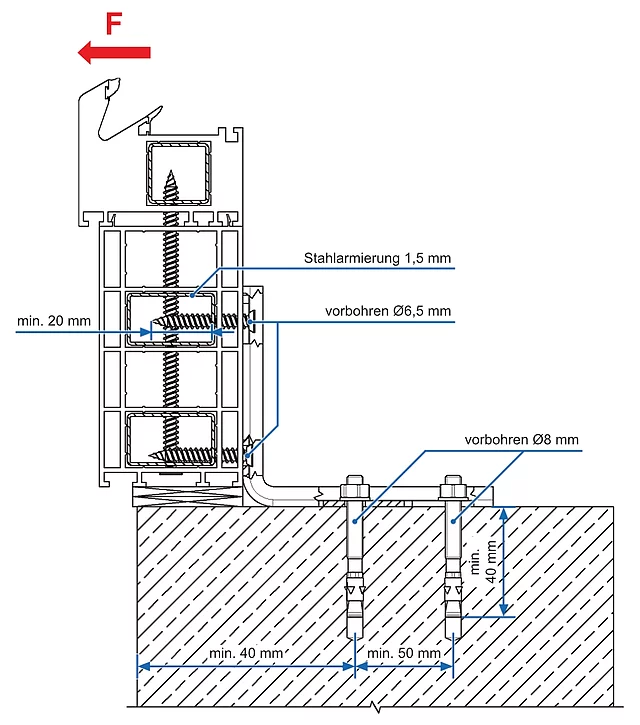 F

Stahlarmierung 1,5 mm

min. 20 mm

vorbohren Ø6,5 mm

vorbohren Ø8 mm

min. 40 mm

min. 40 mm

min. 50 mm