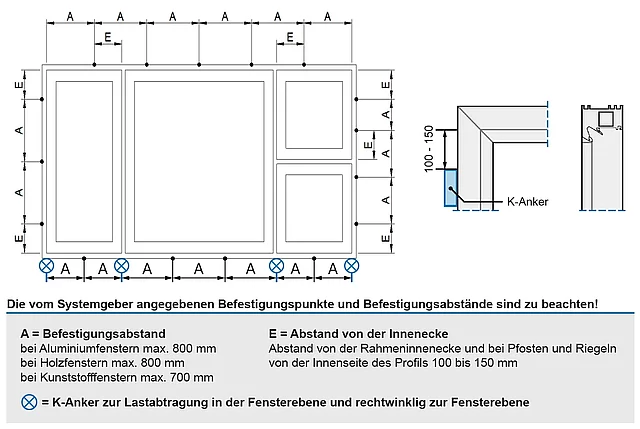 A A A A A A

E E

E
A
A
E

E
A
E
A
A
E

A A A A A A A

100 - 150

K-Anker

Die vom Systemgeber angegebenen Befestigungspunkte und Befestigungsabstände sind zu beachten!

A = Befestigungsabstand
bei Aluminiumfenstern max. 800 mm
bei Holzfenstern max. 800 mm
bei Kunststofffenstern max. 700 mm

E = Abstand von der Innenecke
Abstand von der Rahmeninnenecke und bei Pfosten und Riegeln von der Innenseite des Profils 100 bis 150 mm

= K-Anker zur Lastabtragung in der Fensterebene und rechtwinklig zur Fensterebene