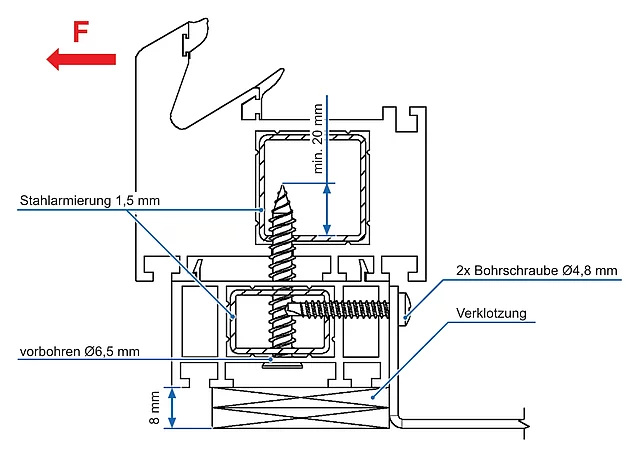 F

min. 20 mm

Stahlarmierung 1,5 mm

2x Bohrschraube Ø4,8 mm

Verklotzung

vorbohren Ø6,5 mm

8 mm